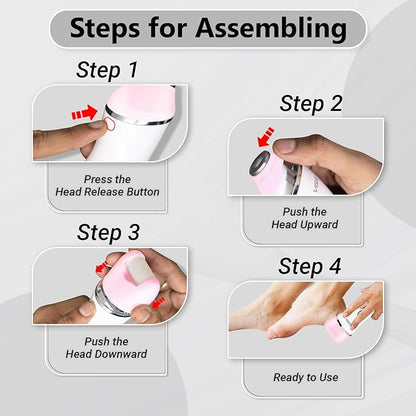 Steps for Assembling

Step 1

Press the Head Release Button

Step 2

Push the Head Upward

Step 3

Push the Head Downward

Step 4

Ready to Use