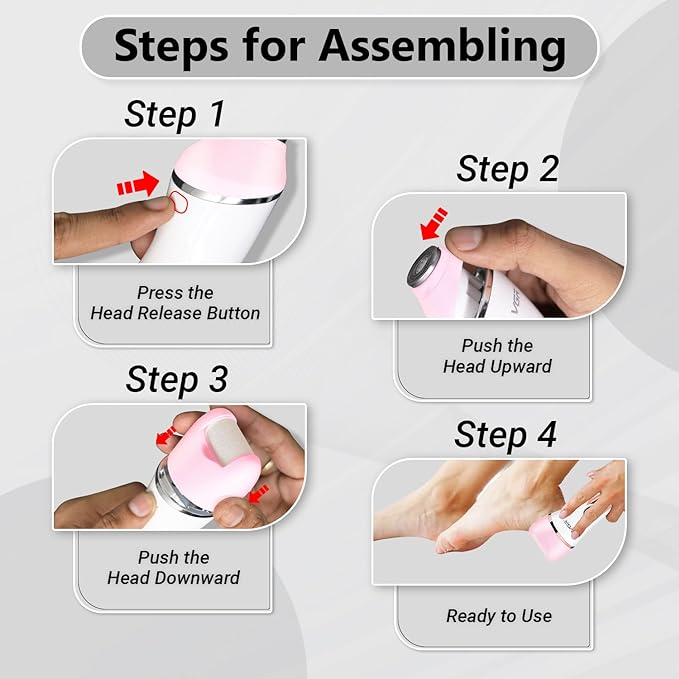 Steps for Assembling

Step 1

Press the Head Release Button

Step 2

Push the Head Upward

Step 3

Push the Head Downward

Step 4

Ready to Use